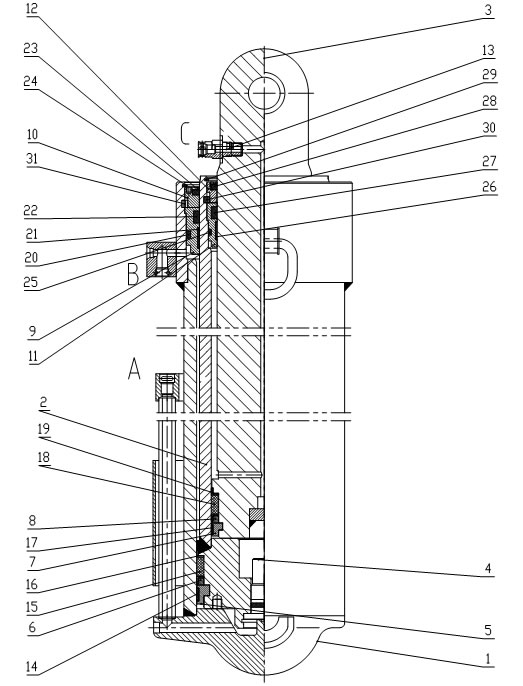 12
23
24
10
31
22
21
20
25
9
11
2
19
18
8
17
7
16
15
6
14
3
13
29
28
30
27
26
4
5
1
C
B
A